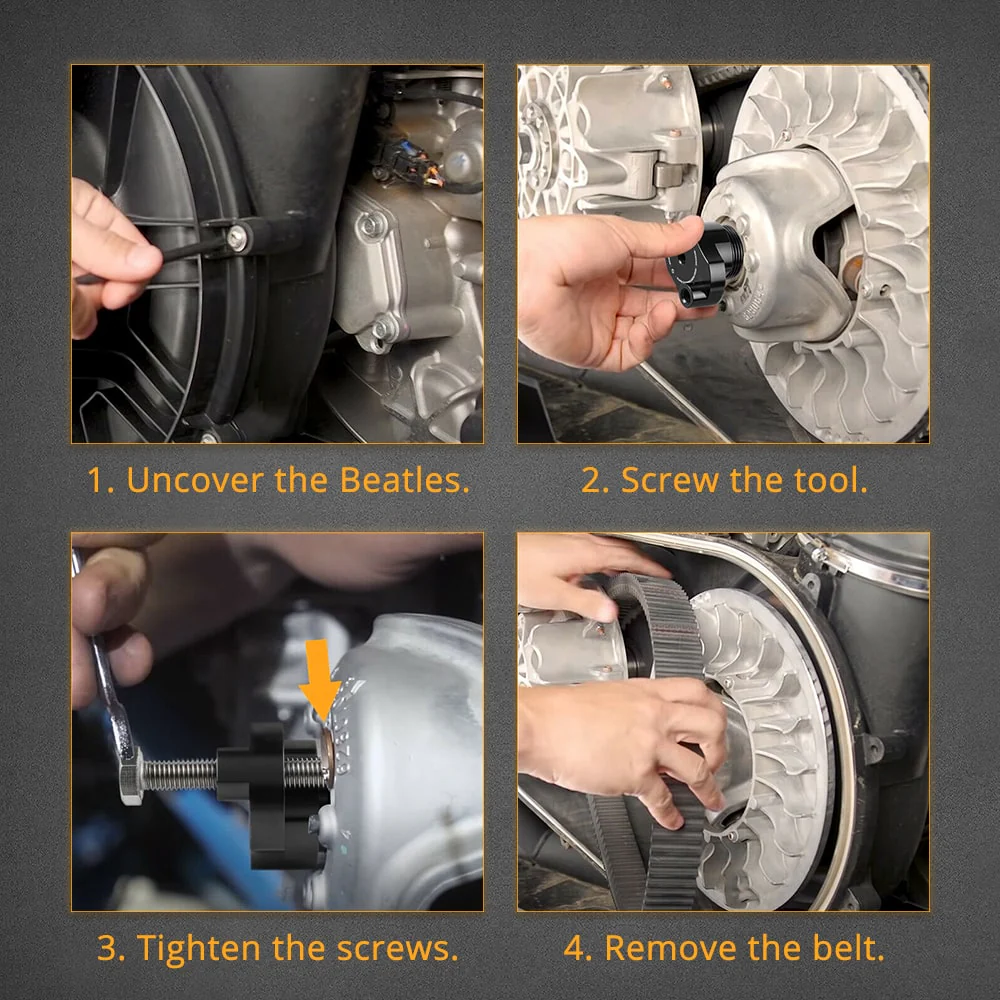 1. Uncover the Beatles.

2. Screw the tool.

3. Tighten the screws.

4. Remove the belt.